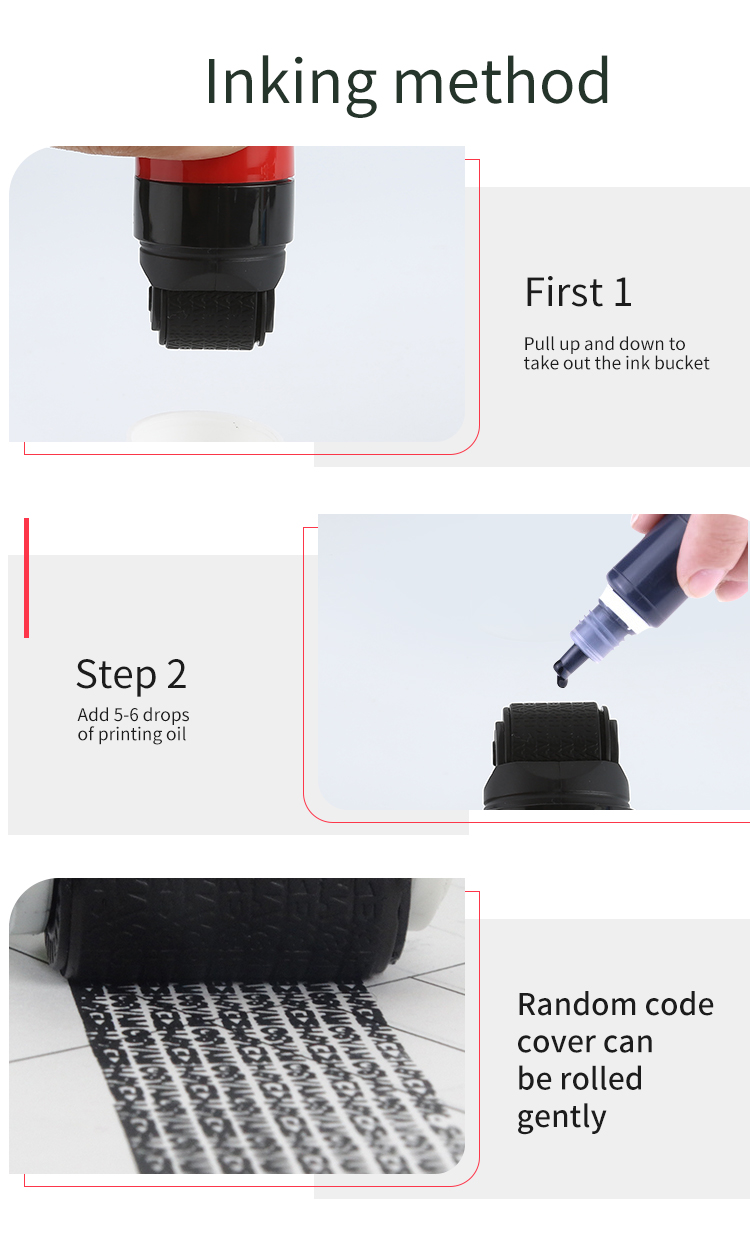 Inking method

First 1

Pull up and down to take out the ink bucket

Step 2

Add 5-6 drops of printing oil

Random code cover can be rolled gently