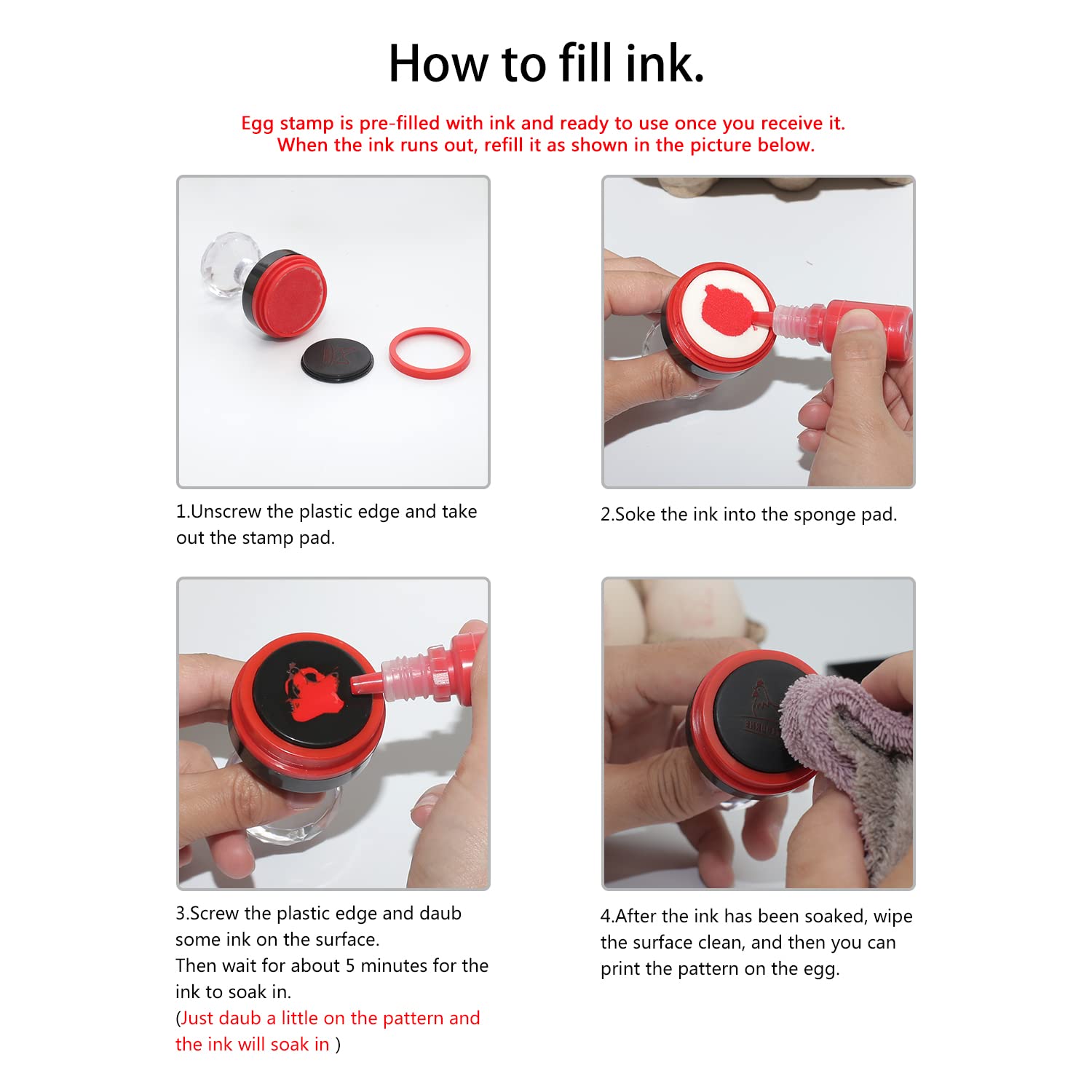 How to fill ink.

Egg stamp is pre-filled with ink and ready to use once you receive it. When the ink runs out, refill it as shown in the picture below.

1.Unscrew the plastic edge and take out the stamp pad.

2.Soke the ink into the sponge pad.

3.Screw the plastic edge and daub some ink on the surface.
Then wait for about 5 minutes for the ink to soak in.
(Just daub a little on the pattern and the ink will soak in )

4.After the ink has been soaked, wipe the surface clean, and then you can print the pattern on the egg.