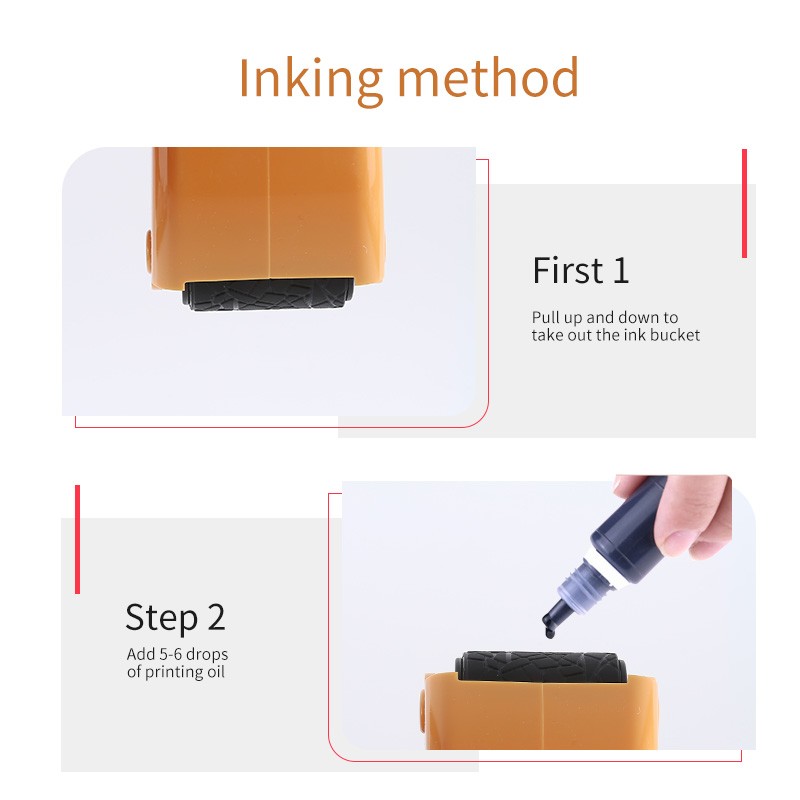 Inking method

First 1

Pull up and down to take out the ink bucket

Step 2

Add 5-6 drops of printing oil